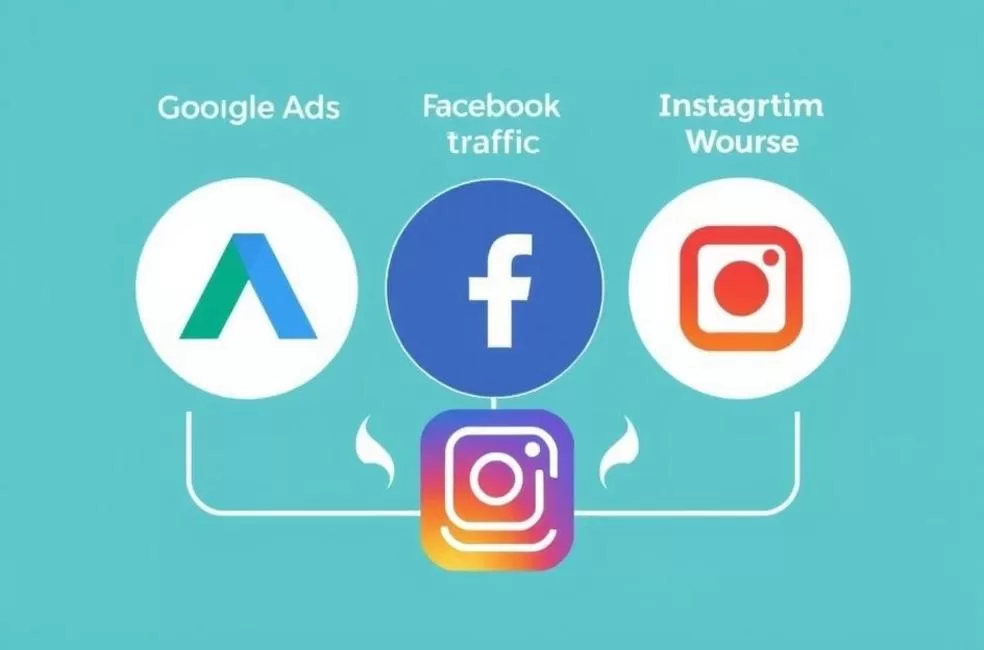 Gooigle Ads

Facebook traffic

Instagrtim Wourse

f